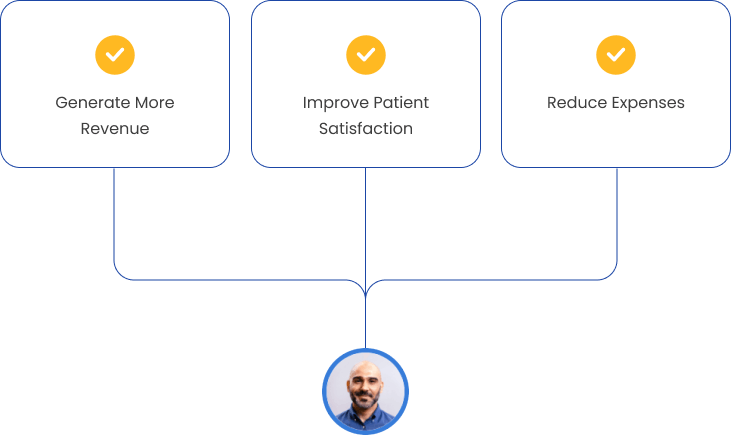 Generate More Revenue

Improve Patient Satisfaction

Reduce Expenses